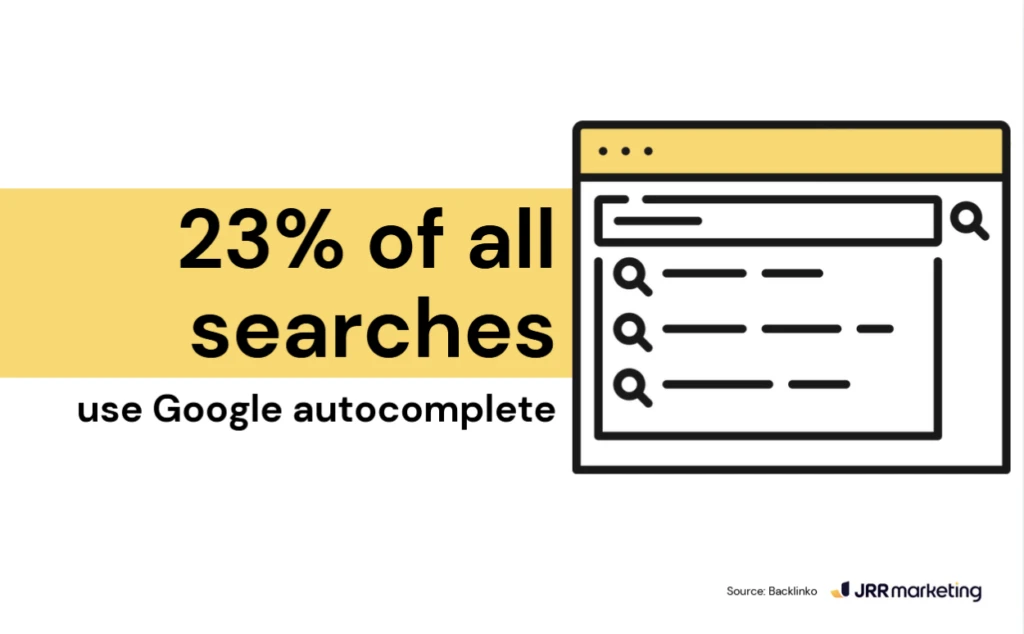 23% of all searches

use Google autocomplete

Source: Backlinko JRR marketing